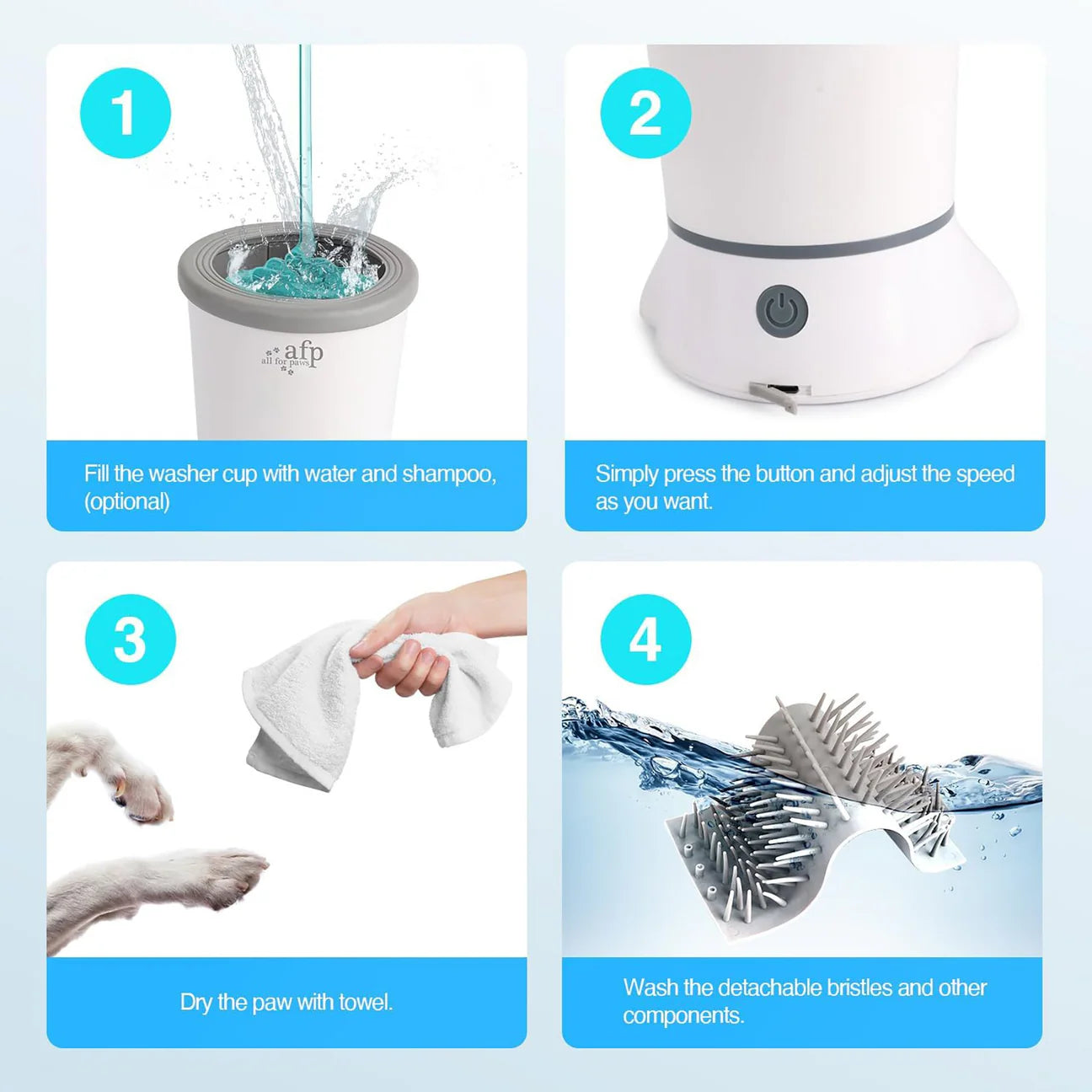 1

afp
all for paws

Fill the washer cup with water and shampoo, (optional)

2

Simply press the button and adjust the speed as you want.

3

Dry the paw with towel.

4

Wash the detachable bristles and other components.